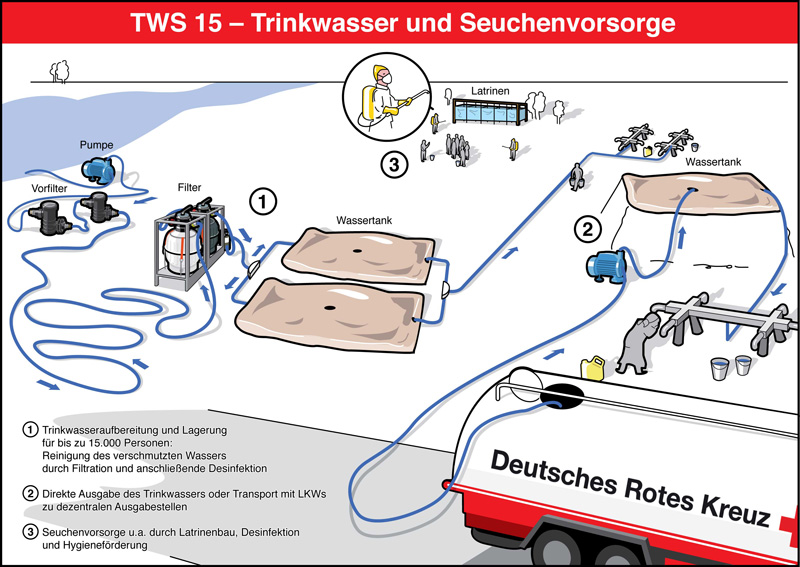 TWS 15 – Trinkwasser und Seuchenvorsorge

Latrinen

3

Pumpe

Vorfilter

Filter

1

Wassertank

Wassertank

2

1 Trinkwasseraufbereitung und Lagerung für bis zu 15.000 Personen: Reinigung des verschmutzten Wassers durch Filtration und anschließende Desinfektion

2 Direkte Ausgabe des Trinkwassers oder Transport mit LKWs zu dezentralen Ausgabestellen

3 Seuchenvorsorge u.a. durch Latrinenbau, Desinfektion und Hygieneförderung

Deutsches Rotes Kreuz